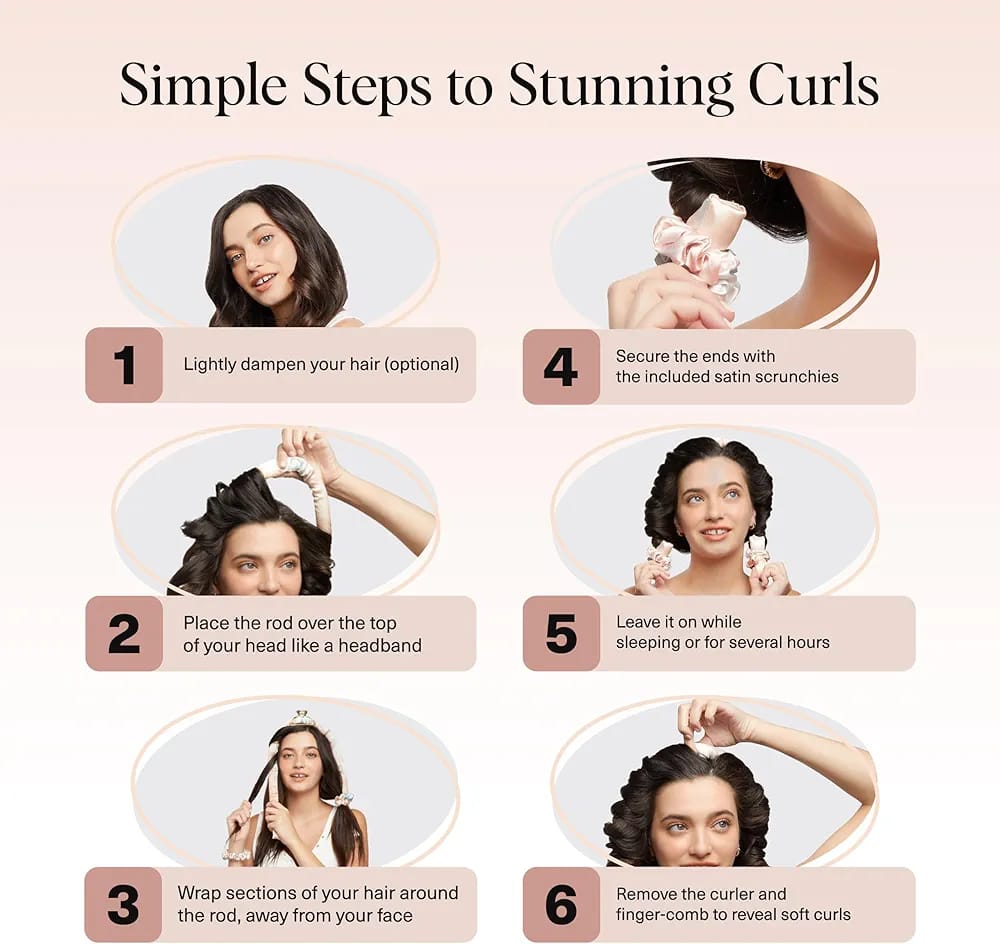 Simple Steps to Stunning Curls

1 Lightly dampen your hair (optional)

2 Place the rod over the top of your head like a headband

3 Wrap sections of your hair around the rod, away from your face

4 Secure the ends with the included satin scrunchies

5 Leave it on while sleeping or for several hours

6 Remove the curler and finger-comb to reveal soft curls